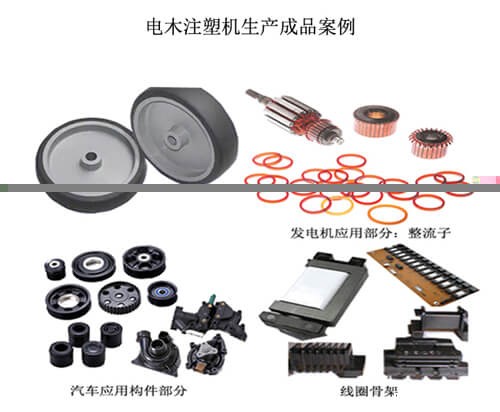 电木注塑机生产成品案例

发电机应用部分：整流子

汽车应用构件部分

线圈骨架